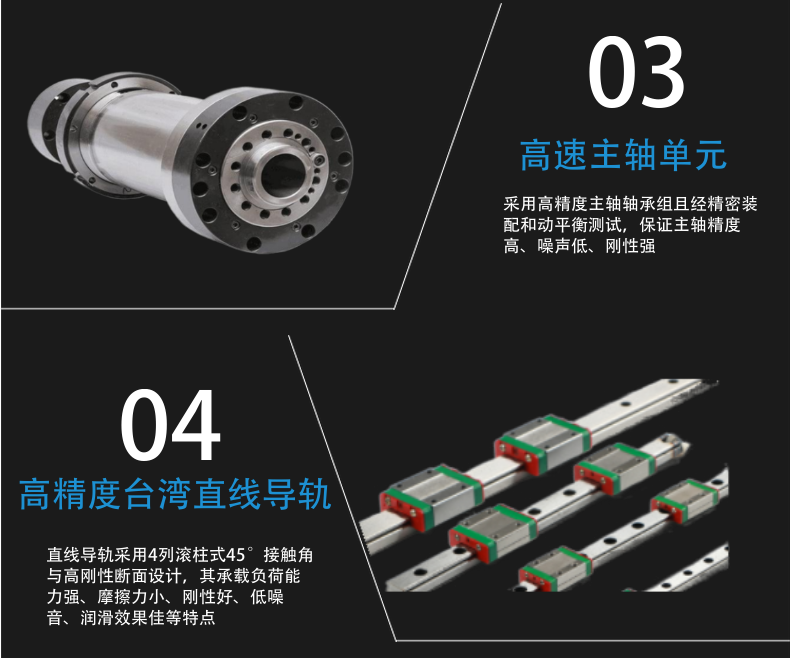 03

高速主轴单元

采用高精度主轴轴承组且经精密装配和动平衡测试，保证主轴精度高、噪声低、刚性强

04

高精度台湾直线导轨

直线导轨采用4列滚柱式45°接触角与高刚性断面设计，其承载负荷能力强、摩擦力小、刚性好、低噪音、润滑效果佳等特点